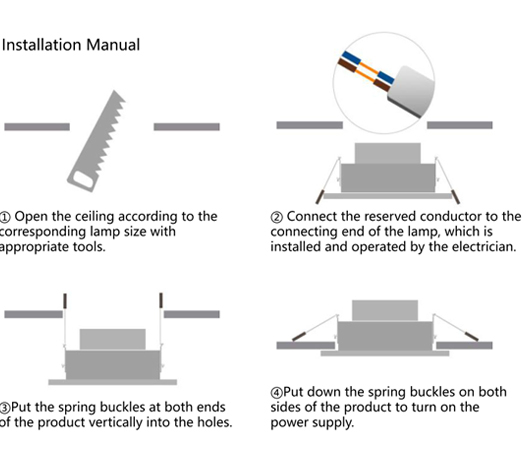 Installation Manual

① Open the ceiling according to the corresponding lamp size with appropriate tools.

② Connect the reserved conductor to the connecting end of the lamp, which is installed and operated by the electrician.

③Put the spring buckles at both ends of the product vertically into the holes.

④Put down the spring buckles on both sides of the product to turn on the power supply.